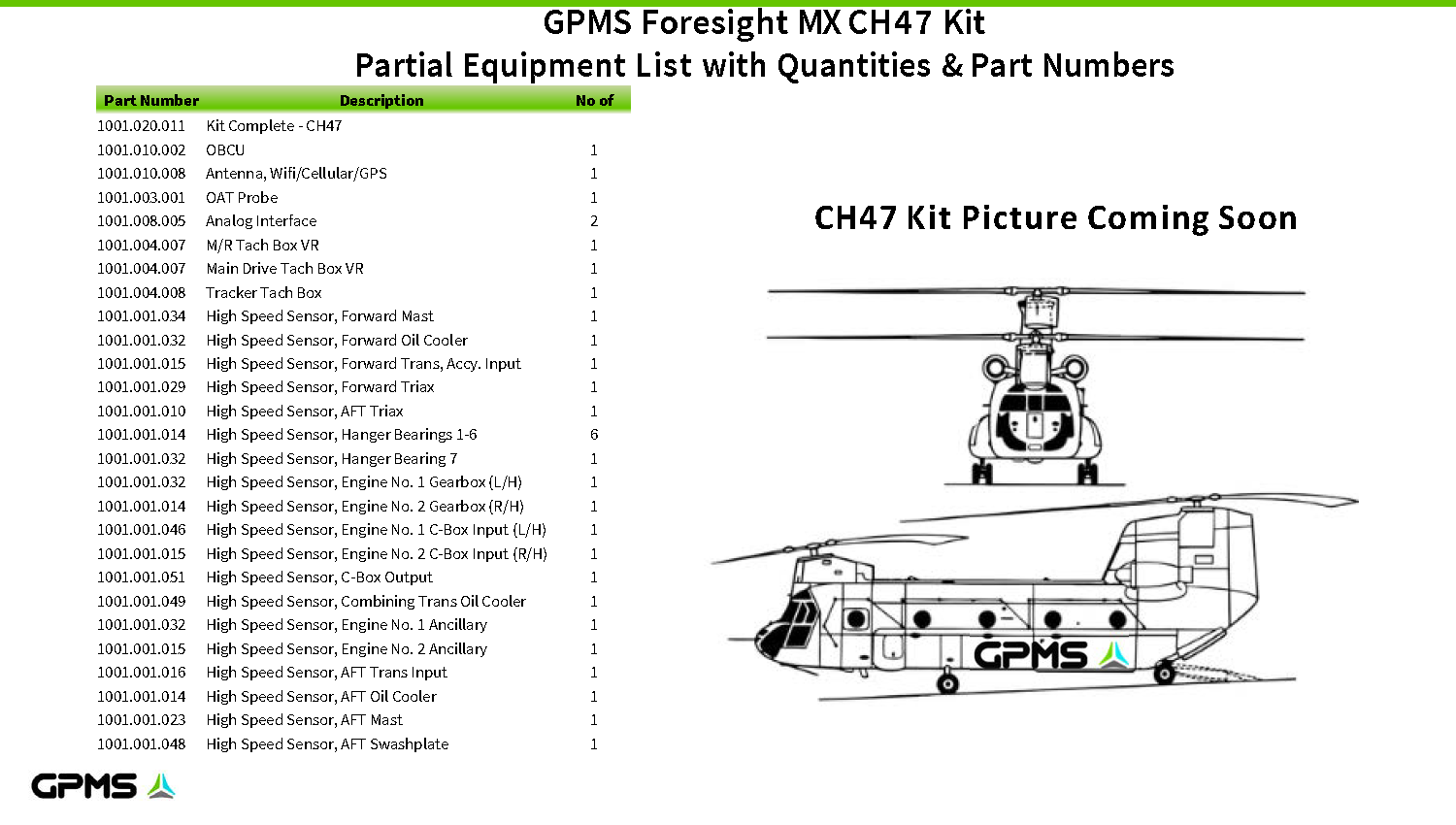 GPMS Foresight MX CH47 Kit
Partial Equipment List with Quantities & Part Numbers

| Part Number | Description | No of |
|---|---|---|
| 1001.020.011 | Kit Complete - CH47 | |
| 1001.010.002 | OBCU | 1 |
| 1001.010.008 | Antenna, Wifi/Cellular/GPS | 1 |
| 1001.003.001 | OAT Probe | 1 |
| 1001.008.005 | Analog Interface | 2 |
| 1001.004.007 | M/R Tach Box VR | 1 |
| 1001.004.007 | Main Drive Tach Box VR | 1 |
| 1001.004.008 | Tracker Tach Box | 1 |
| 1001.001.034 | High Speed Sensor, Forward Mast | 1 |
| 1001.001.032 | High Speed Sensor, Forward Oil Cooler | 1 |
| 1001.001.015 | High Speed Sensor, Forward Trans, Accy. Input | 1 |
| 1001.001.029 | High Speed Sensor, Forward Triax | 1 |
| 1001.001.010 | High Speed Sensor, AFT Triax | 1 |
| 1001.001.014 | High Speed Sensor, Hanger Bearings 1-6 | 6 |
| 1001.001.032 | High Speed Sensor, Hanger Bearing 7 | 1 |
| 1001.001.032 | High Speed Sensor, Engine No. 1 Gearbox (L/H) | 1 |
| 1001.001.014 | High Speed Sensor, Engine No. 2 Gearbox (R/H) | 1 |
| 1001.001.046 | High Speed Sensor, Engine No. 1 C-Box Input (L/H) | 1 |
| 1001.001.015 | High Speed Sensor, Engine No. 2 C-Box Input (R/H) | 1 |
| 1001.001.051 | High Speed Sensor, C-Box Output | 1 |
| 1001.001.049 | High Speed Sensor, Combining Trans Oil Cooler | 1 |
| 1001.001.032 | High Speed Sensor, Engine No. 1 Ancillary | 1 |
| 1001.001.015 | High Speed Sensor, Engine No. 2 Ancillary | 1 |
| 1001.001.016 | High Speed Sensor, AFT Trans Input | 1 |
| 1001.001.014 | High Speed Sensor, AFT Oil Cooler | 1 |
| 1001.001.023 | High Speed Sensor, AFT Mast | 1 |
| 1001.001.048 | High Speed Sensor, AFT Swashplate | 1 |

CH47 Kit Picture Coming Soon

GPMS

GPMS